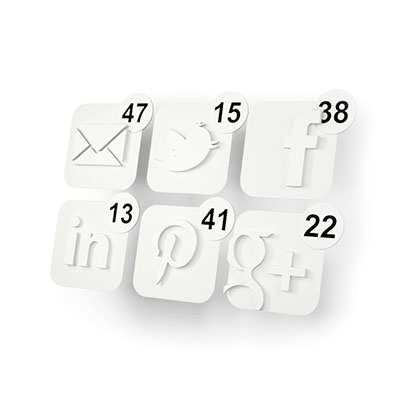 47
15
38
f
13
in
41
22
g+